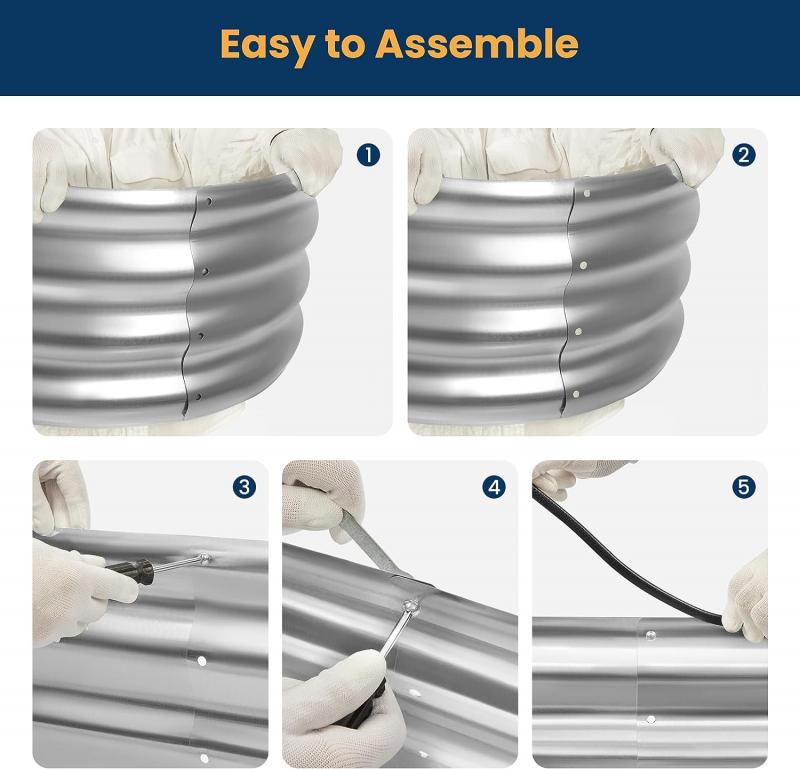 Easy to Assemble

1

2

3

4

5