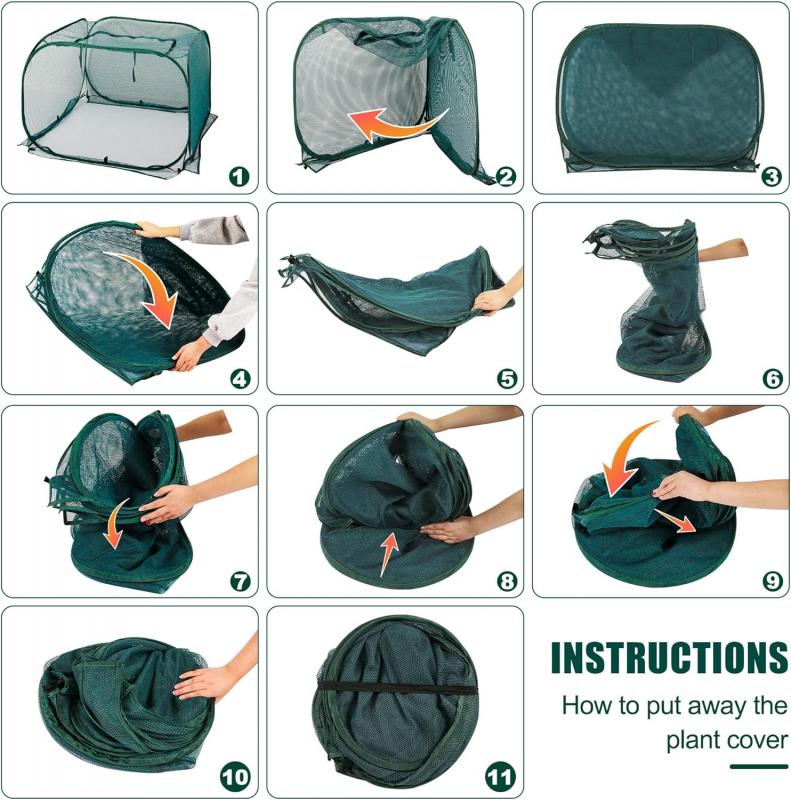 1
2
3
4
5
6
7
8
9
10
11

INSTRUCTIONS

How to put away the plant cover